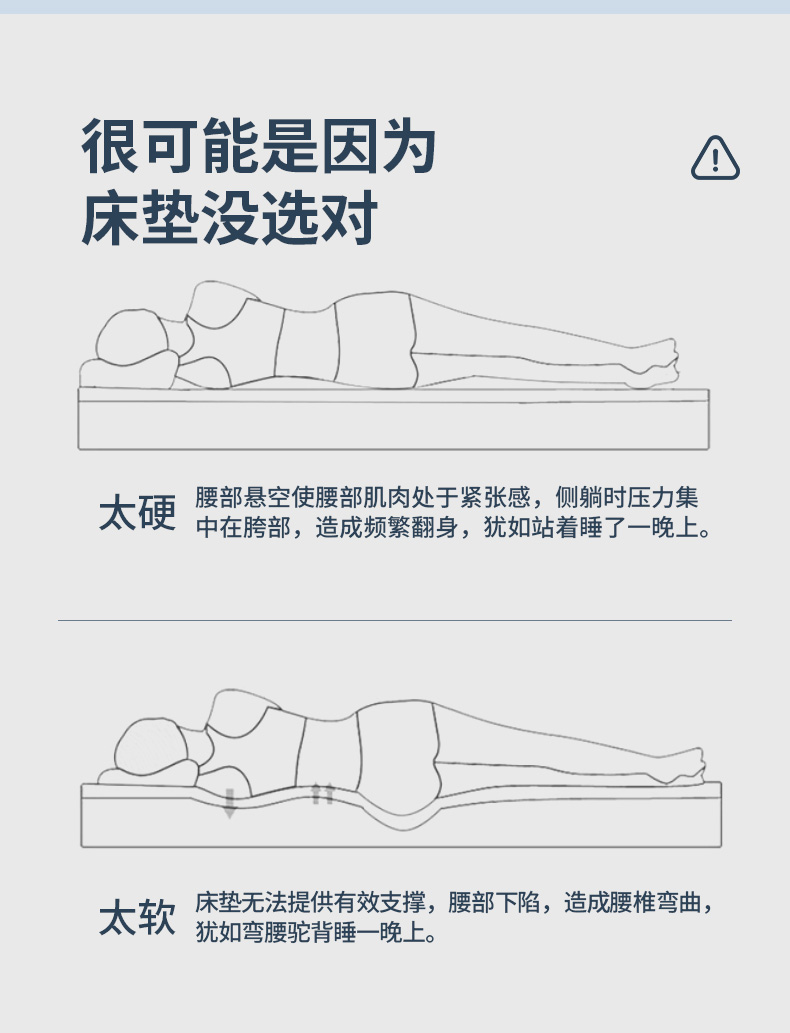 很可能是因为
床垫没选对

太硬

腰部悬空使腰部肌肉处于紧张感，侧躺时压力集中在胯部，造成频繁翻身，犹如站着睡了一晚上。

太软

床垫无法提供有效支撑，腰部下陷，造成腰椎弯曲，犹如弯腰驼背睡一晚上。